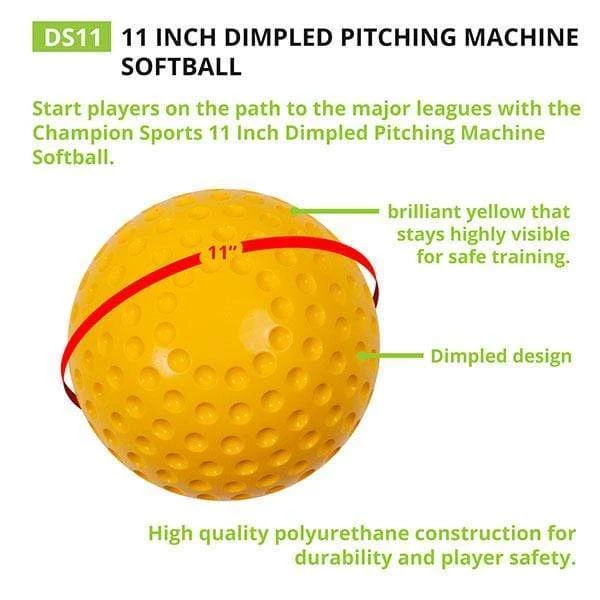 DS11 11 INCH DIMPLED PITCHING MACHINE SOFTBALL

Start players on the path to the major leagues with the Champion Sports 11 Inch Dimpled Pitching Machine Softball.

11"

brilliant yellow that stays highly visible for safe training.

Dimpled design

High quality polyurethane construction for durability and player safety.